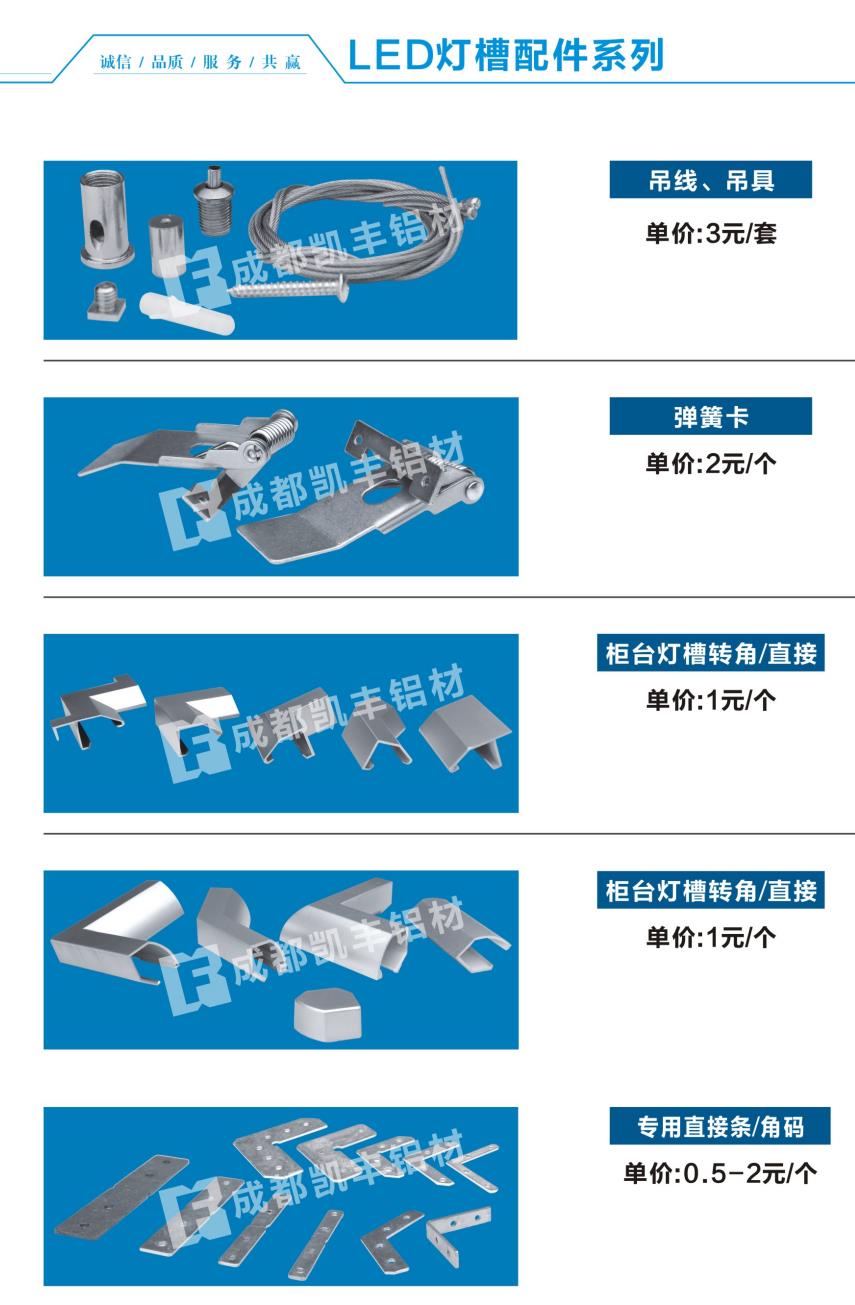 诚信 / 品质 / 服务 / 共赢

LED灯槽配件系列

成都凯丰铝材

吊线、吊具

单价:3元/套

成都凯丰铝材

弹簧卡

单价:2元/个

成都凯丰铝材

柜台灯槽转角/直接

单价:1元/个

成都凯丰铝材

柜台灯槽转角/直接

单价:1元/个

成都凯丰铝材

专用直接条/角码

单价:0.5-2元/个